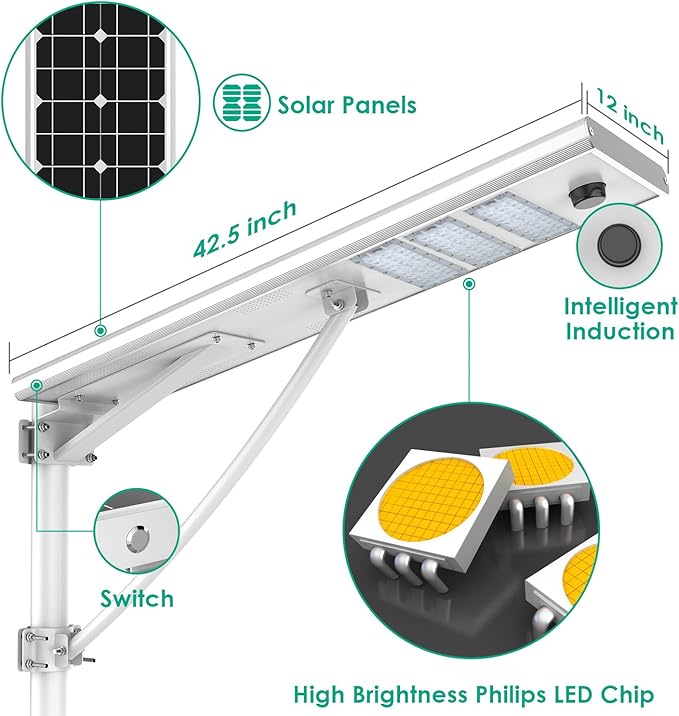 Solar Panels

12 inch

42.5 inch

Intelligent Induction

Switch

High Brightness Philips LED Chip