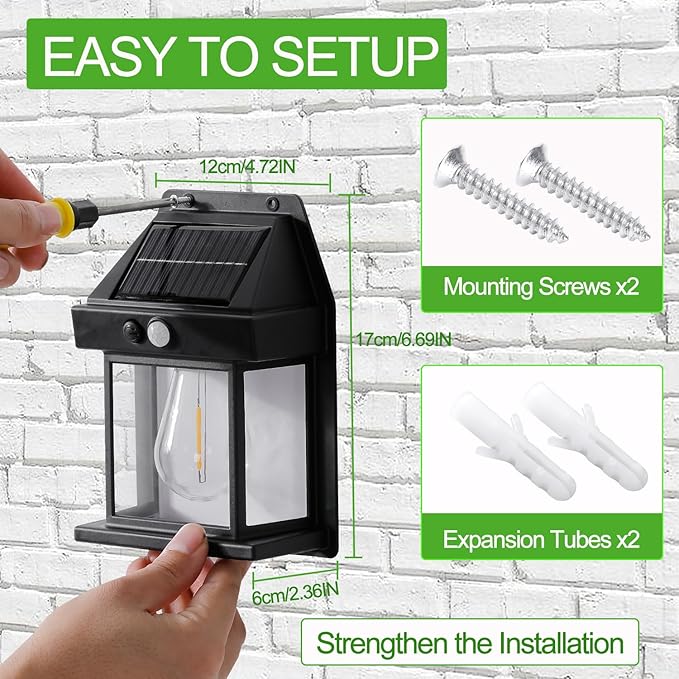 EASY TO SETUP

12cm/4.72IN

17cm/6.69IN

6cm/2.36IN

Mounting Screws x2

Expansion Tubes x2

Strengthen the Installation