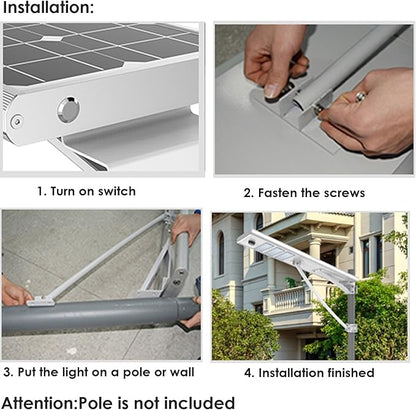 Installation:

1. Turn on switch

2. Fasten the screws

3. Put the light on a pole or wall

4. Installation finished

Attention:Pole is not included