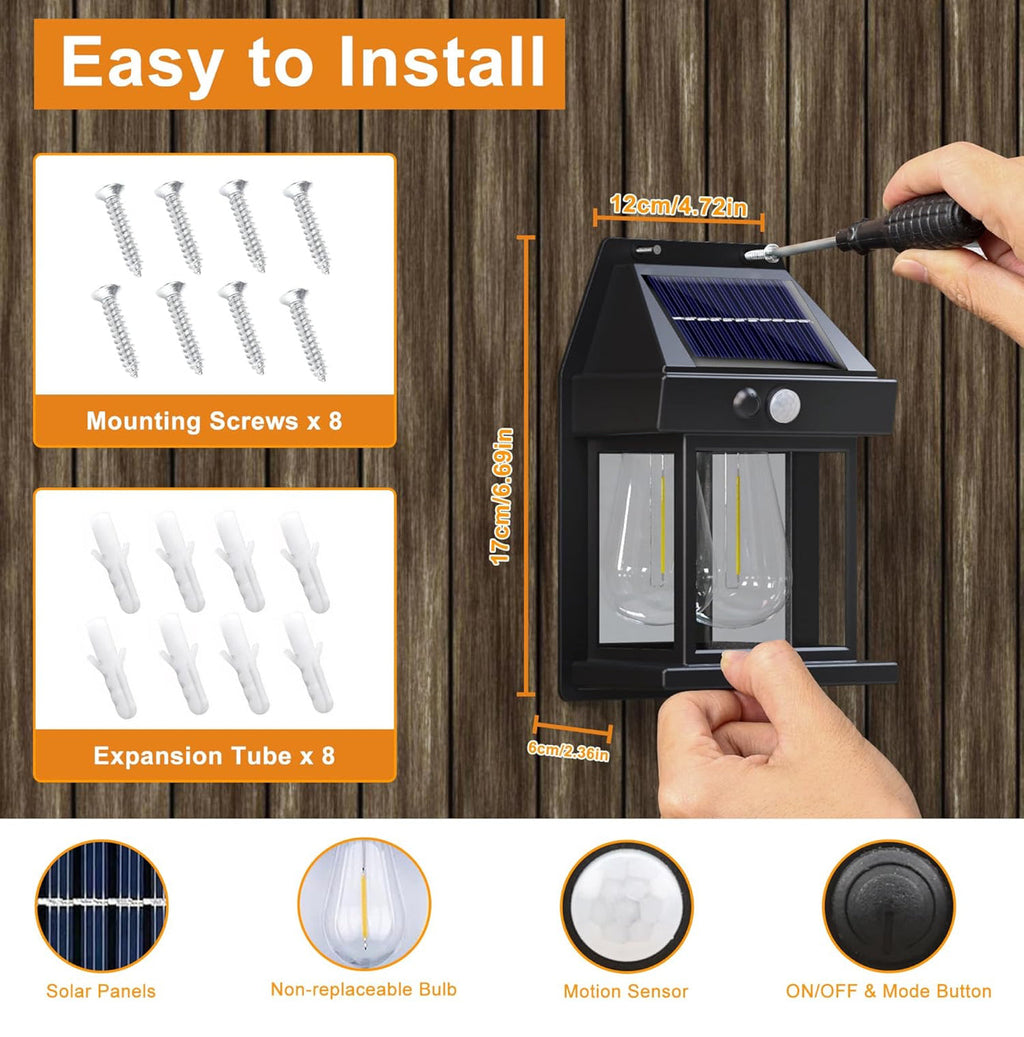 Easy to Install

Mounting Screws x 8

Expansion Tube x 8

12cm/4.72in

17cm/6.69in

6cm/2.36in

Solar Panels

Non-replaceable Bulb

Motion Sensor

ON/OFF & Mode Button