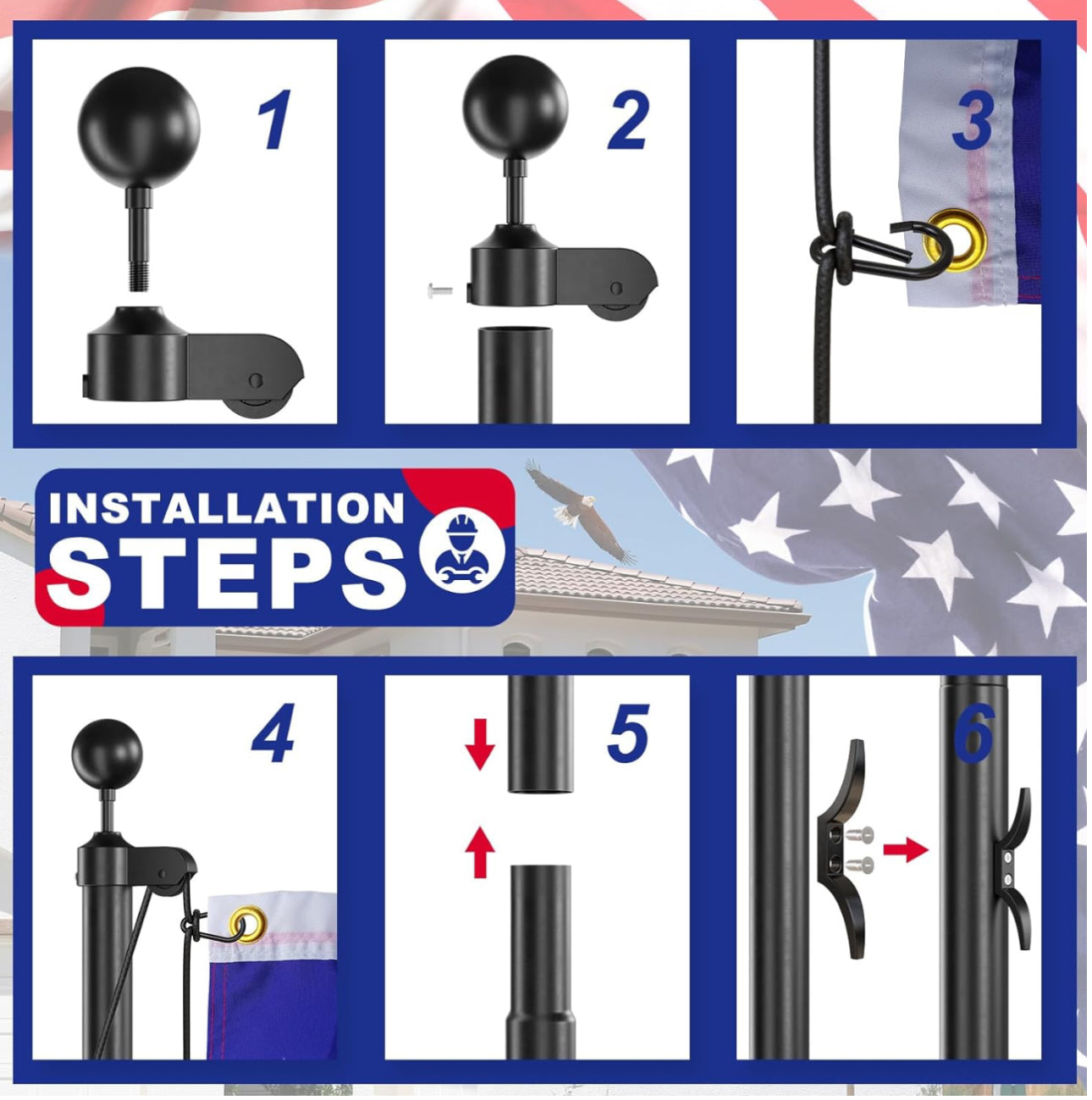 1

2

3

INSTALLATION STEPS

4

5

6