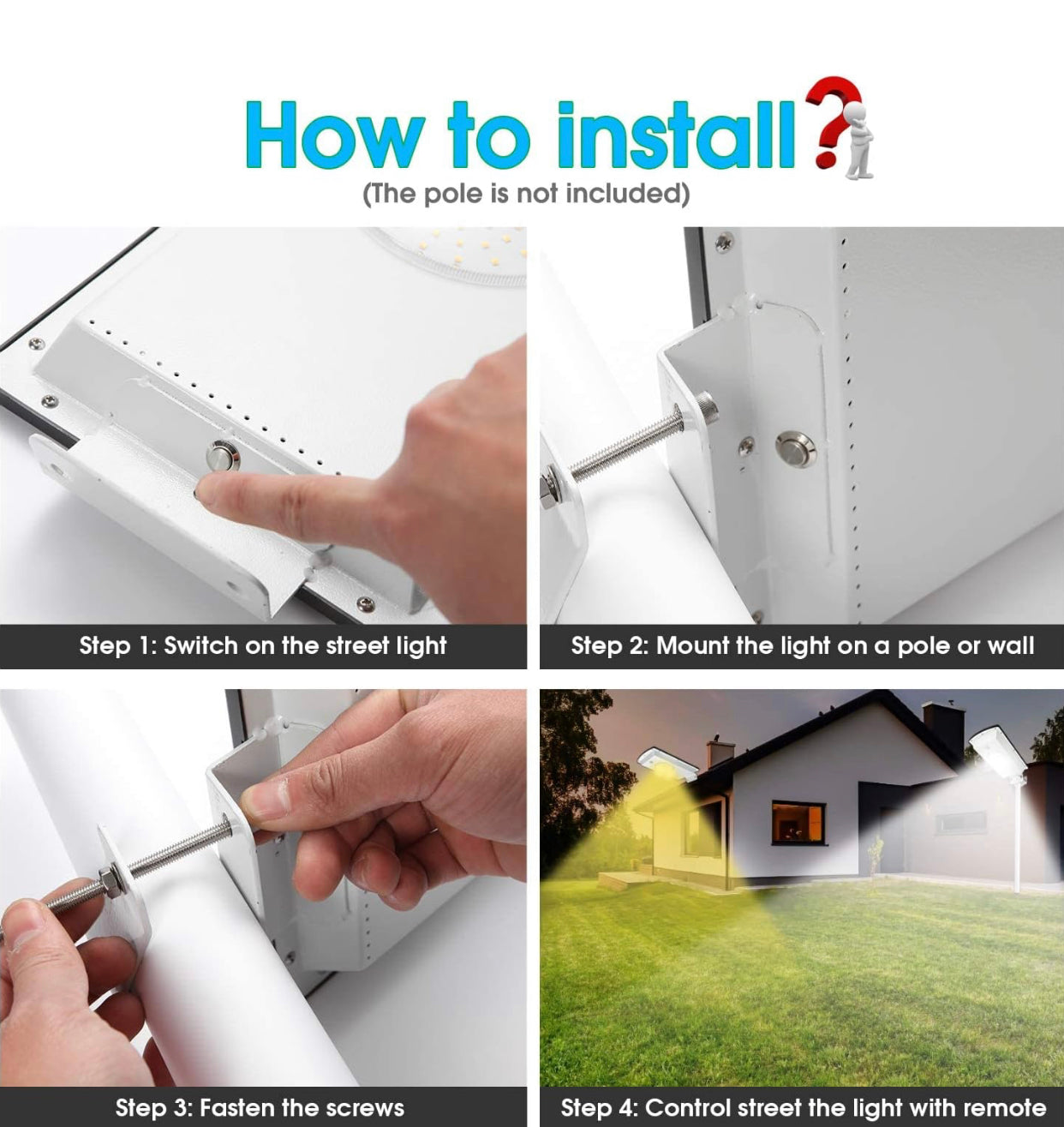 How to install?
(The pole is not included)

Step 1: Switch on the street light

Step 2: Mount the light on a pole or wall

Step 3: Fasten the screws

Step 4: Control street the light with remote