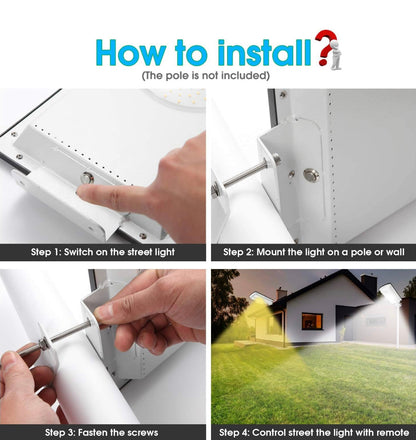 How to install?
(The pole is not included)

Step 1: Switch on the street light

Step 2: Mount the light on a pole or wall

Step 3: Fasten the screws

Step 4: Control street the light with remote