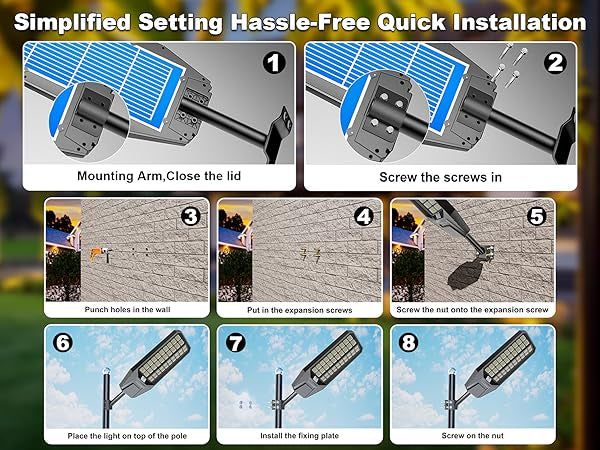 Simplified Setting Hassle-Free Quick Installation

1

Mounting Arm,Close the lid

2

Screw the screws in

3

Punch holes in the wall

4

Put in the expansion screws

5

Screw the nut onto the expansion screw

6

Place the light on top of the pole

7

Install the fixing plate

8

Screw on the nut