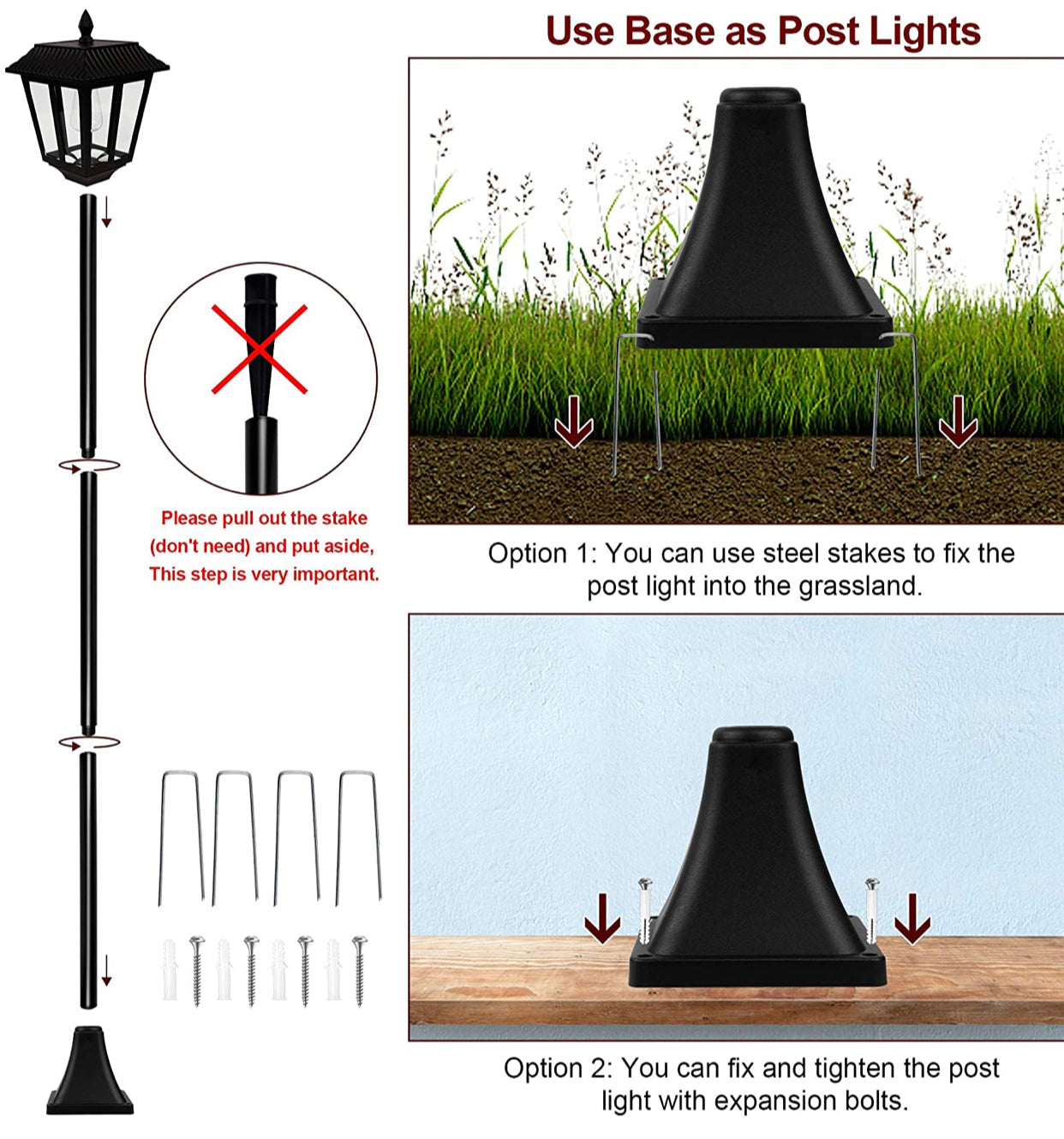 Use Base as Post Lights

Please pull out the stake (don't need) and put aside, This step is very important.

Option 1: You can use steel stakes to fix the post light into the grassland.

Option 2: You can fix and tighten the post light with expansion bolts.