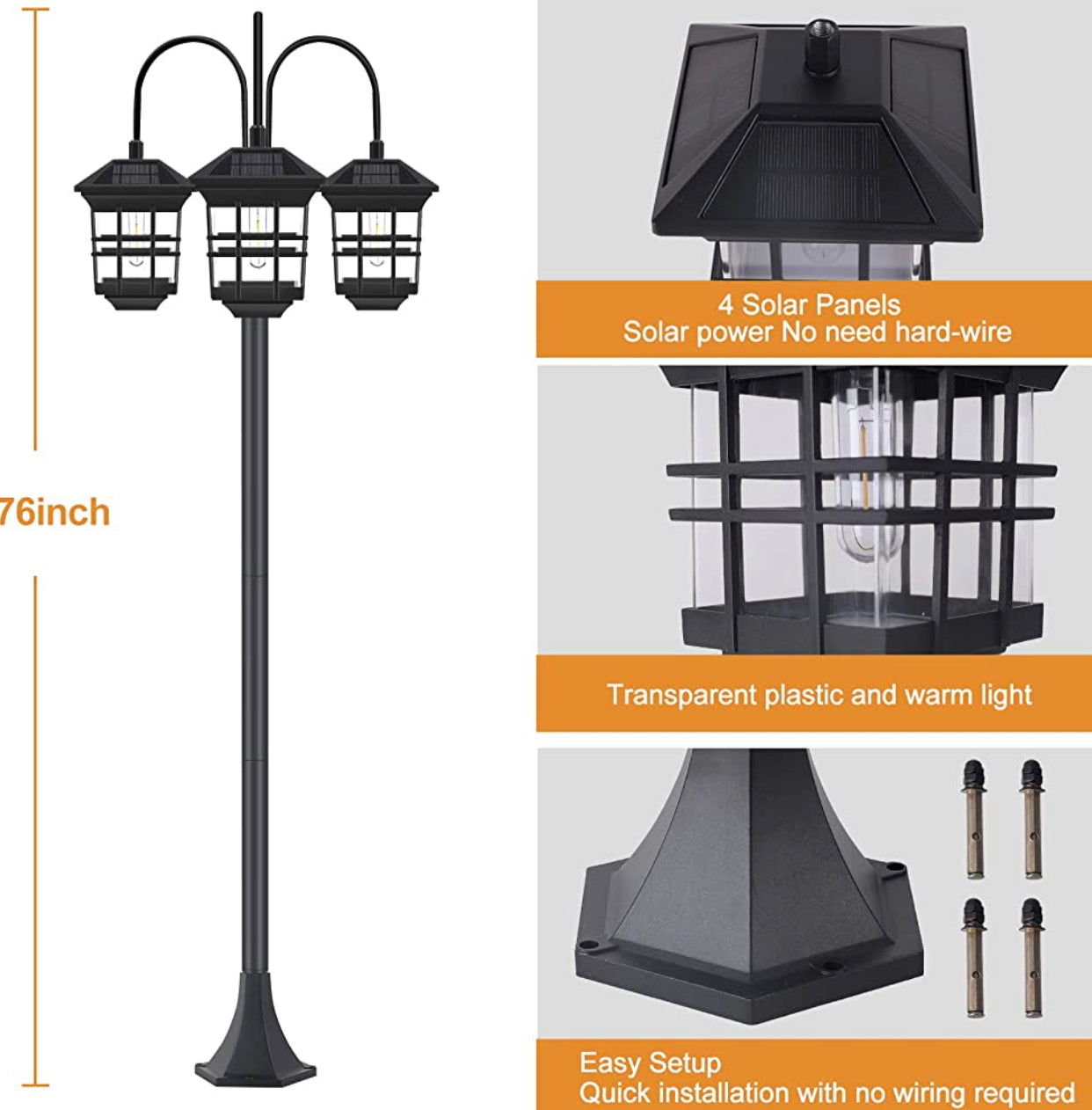 76inch

4 Solar Panels
Solar power No need hard-wire

Transparent plastic and warm light

Easy Setup
Quick installation with no wiring required